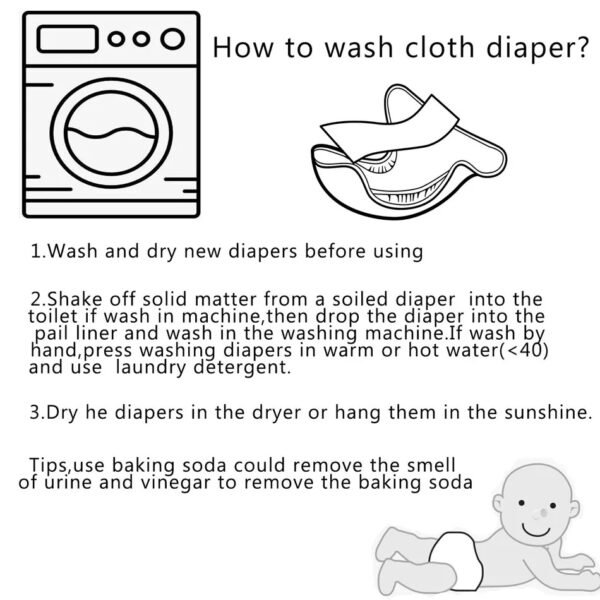 How to wash cloth diaper?

1.Wash and dry new diapers before using

2.Shake off solid matter from a soiled diaper into the toilet if wash in machine,then drop the diaper into the pail liner and wash in the washing machine.If wash by hand,press washing diapers in warm or hot water(<40) and use laundry detergent.

3.Dry he diapers in the dryer or hang them in the sunshine.

Tips,use baking soda could remove the smell of urine and vinegar to remove the baking soda