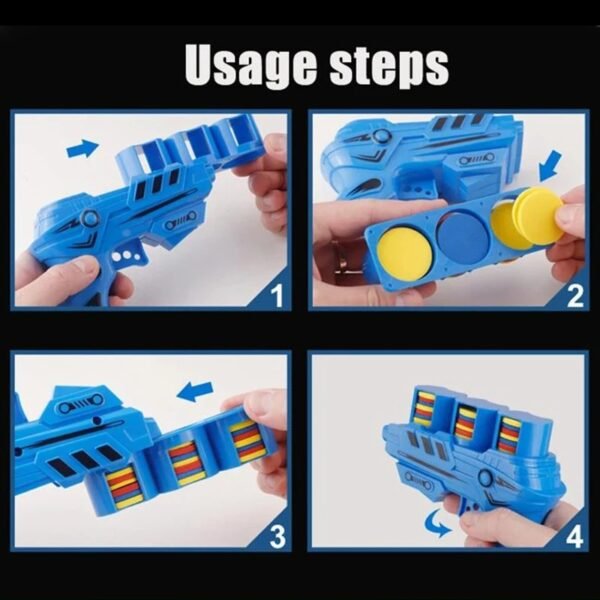 Usage steps

1

2

3

4