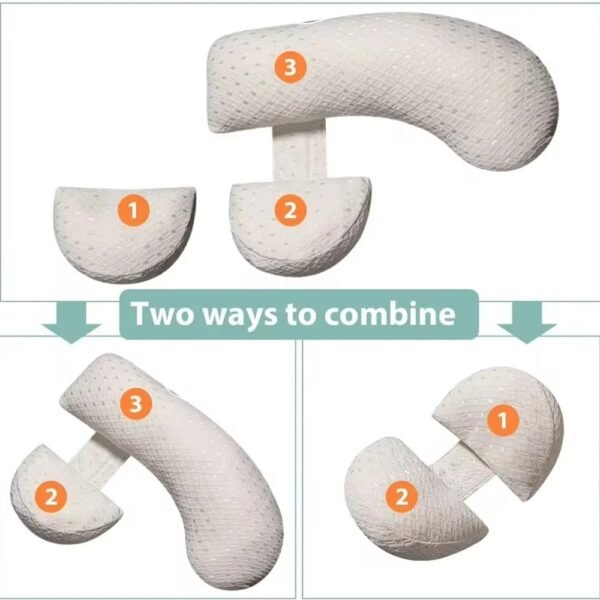 3

1

2

Two ways to combine

3

2

1

2