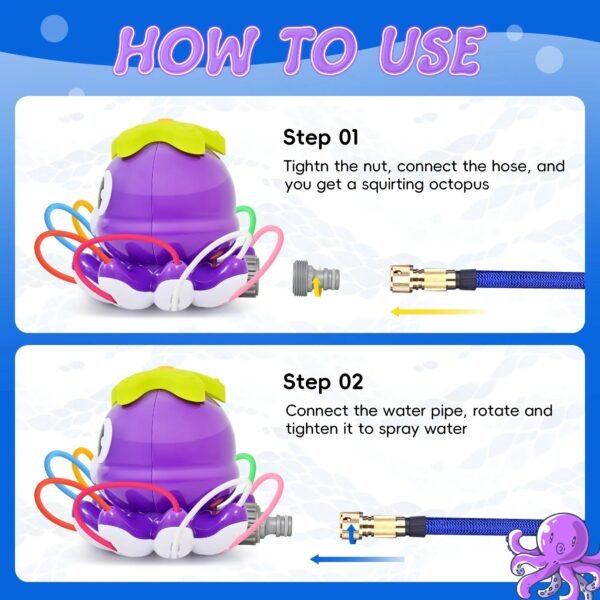 HOW TO USE

Step 01

Tightn the nut, connect the hose, and you get a squirting octopus

Step 02

Connect the water pipe, rotate and tighten it to spray water